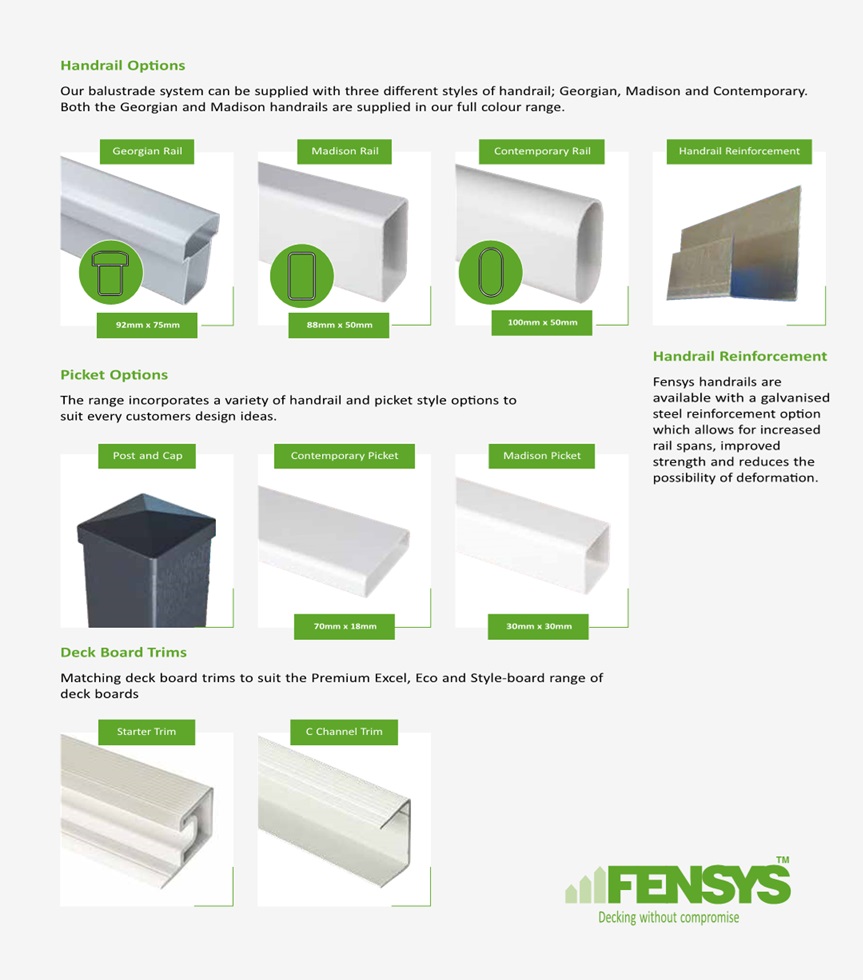 Handrail Options

Our balustrade system can be supplied with three different styles of handrail; Georgian, Madison and Contemporary. Both the Georgian and Madison handrails are supplied in our full colour range.

Georgian Rail

92mm x 75mm

Madison Rail

88mm x 50mm

Contemporary Rail

100mm x 50mm

Handrail Reinforcement

Handrail Reinforcement

Fensys handrails are available with a galvanised steel reinforcement option which allows for increased rail spans, improved strength and reduces the possibility of deformation.

Picket Options

The range incorporates a variety of handrail and picket style options to suit every customers design ideas.

Post and Cap

Contemporary Picket

70mm x 18mm

Madison Picket

30mm x 30mm

Deck Board Trims

Matching deck board trims to suit the Premium Excel, Eco and Style-board range of deck boards

Starter Trim

C Channel Trim

FENSYS™

Decking without compromise